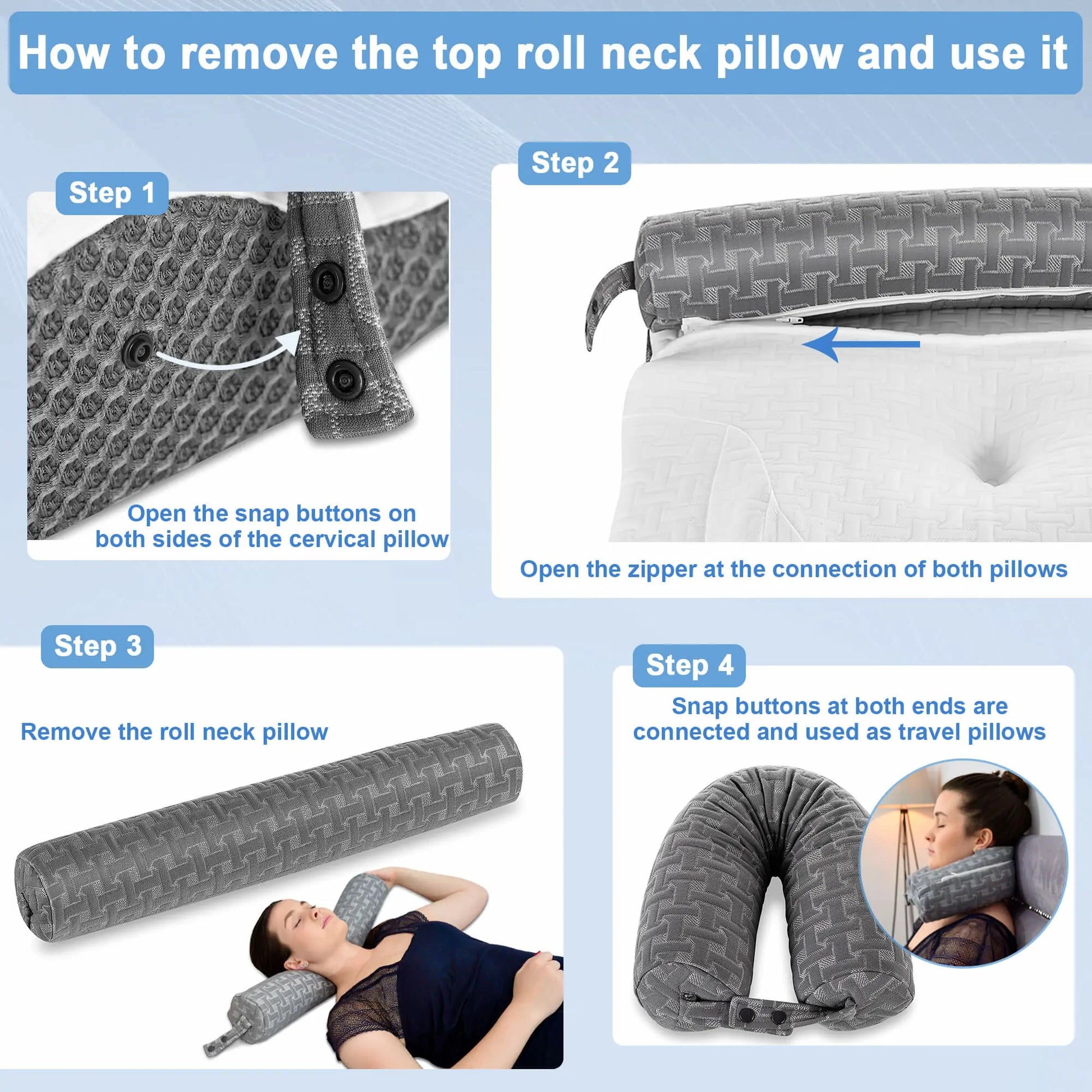 How to remove the top roll neck pillow and use it

Step 1

Open the snap buttons on both sides of the cervical pillow

Step 2

Open the zipper at the connection of both pillows

Step 3

Remove the roll neck pillow

Step 4

Snap buttons at both ends are connected and used as travel pillows